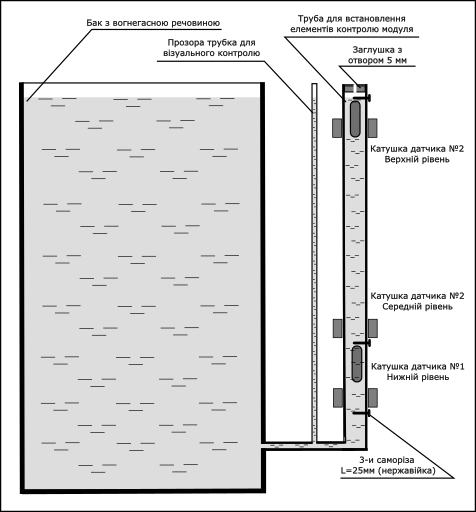 Бак з вогнегасною речовиною

Прозора трубка для візуального контролю

Труба для встановлення елементів контролю модуля

Заглушка з отвором 5 мм

Катушка датчика №2
Верхній рівень

Катушка датчика №2
Середній рівень

Катушка датчика №1
Нижній рівень

3-и саморіза
L=25мм (нержавійка)